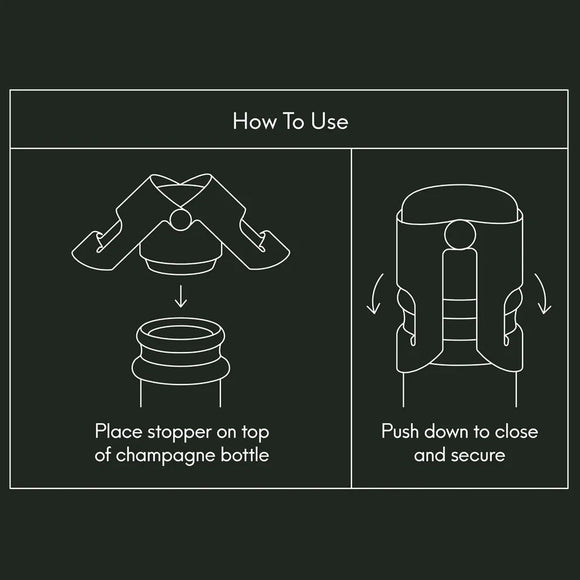 How To Use

Place stopper on top of champagne bottle

Push down to close and secure