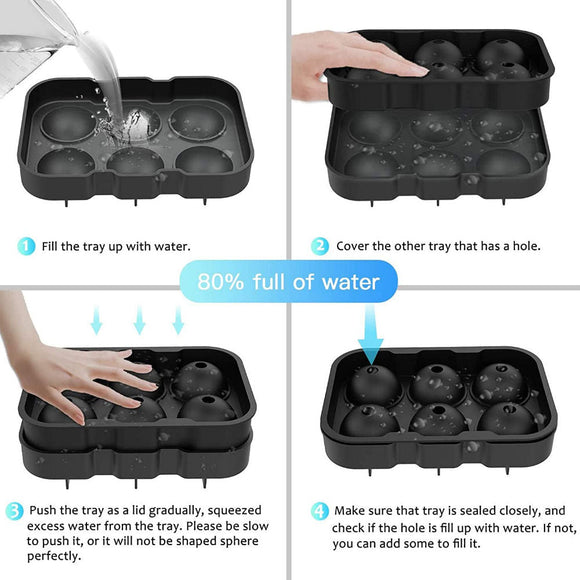 1 Fill the tray up with water.

2 Cover the other tray that has a hole.

80% full of water

3 Push the tray as a lid gradually, squeezed excess water from the tray. Please be slow to push it, or it will not be shaped sphere perfectly.

4 Make sure that tray is sealed closely, and check if the hole is fill up with water. If not, you can add some to fill it.