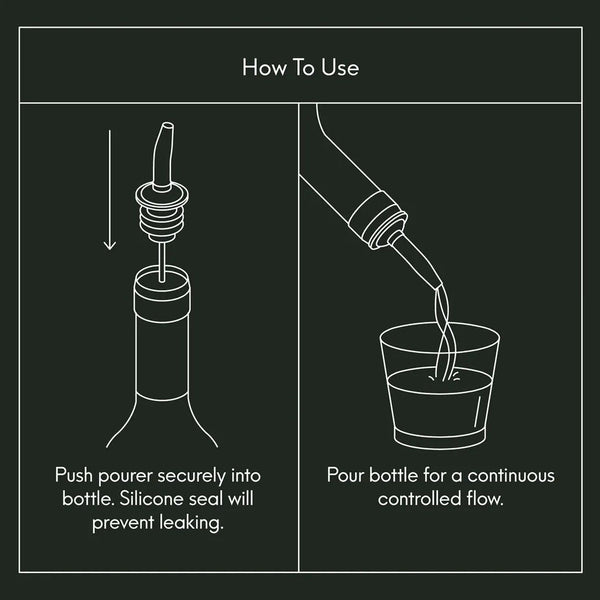 How To Use

Push pourer securely into bottle. Silicone seal will prevent leaking.

Pour bottle for a continuous controlled flow.