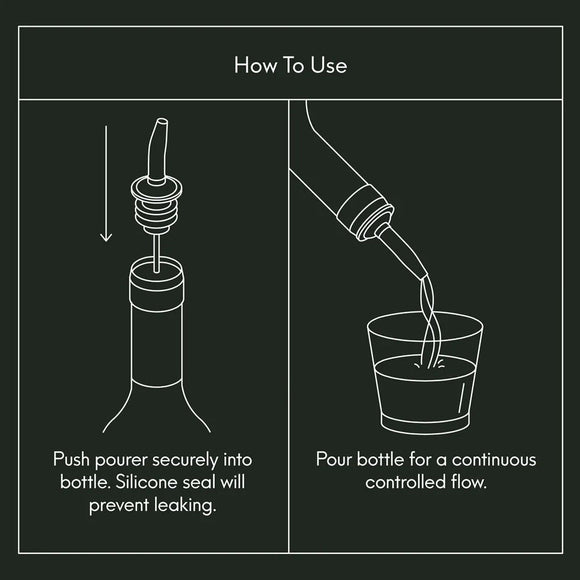 How To Use

Push pourer securely into bottle. Silicone seal will prevent leaking.

Pour bottle for a continuous controlled flow.