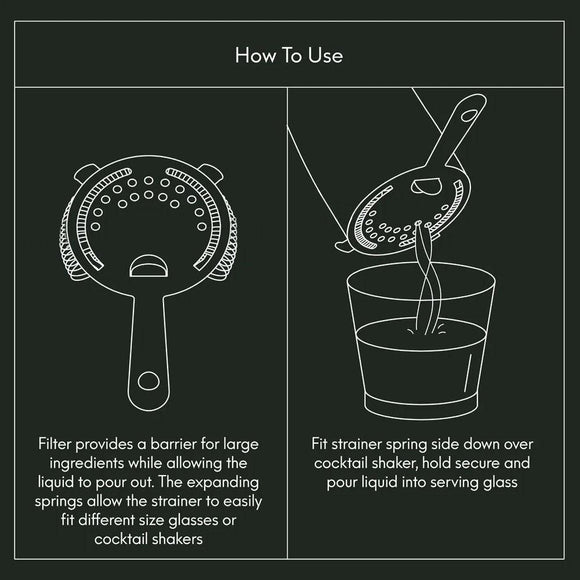 How To Use

Filter provides a barrier for large ingredients while allowing the liquid to pour out. The expanding springs allow the strainer to easily fit different size glasses or cocktail shakers

Fit strainer spring side down over cocktail shaker, hold secure and pour liquid into serving glass