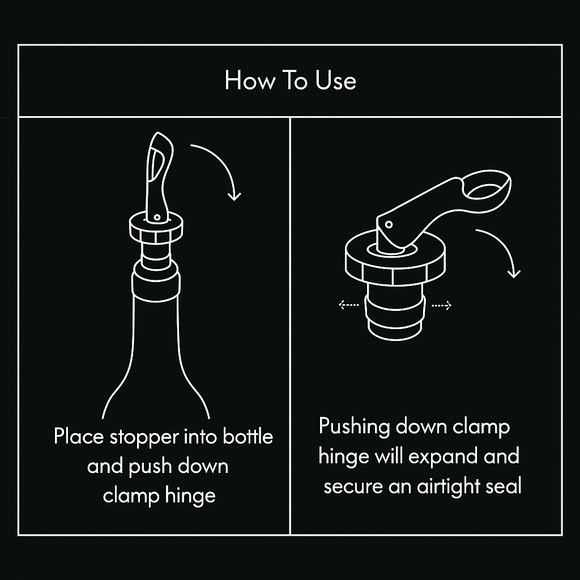 How To Use

Place stopper into bottle and push down clamp hinge

Pushing down clamp hinge will expand and secure an airtight seal