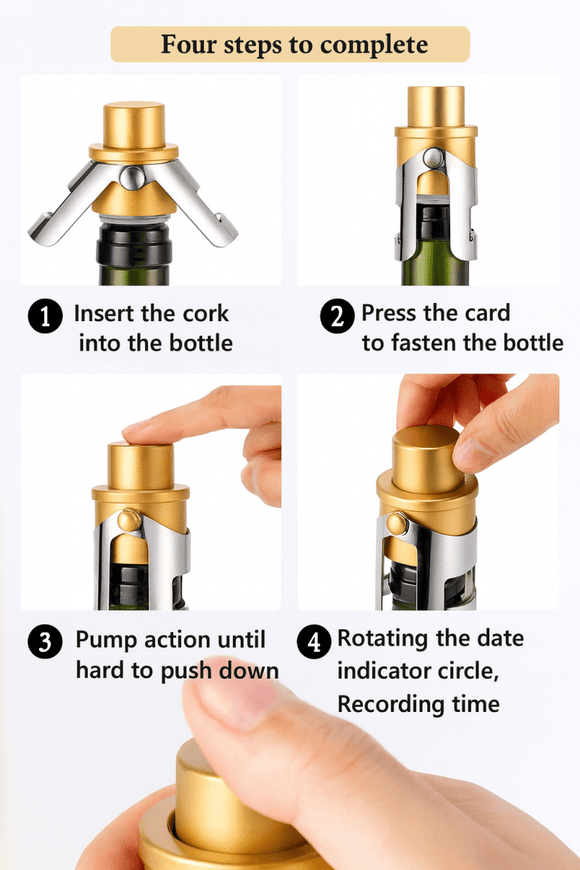 Four steps to complete

1 Insert the cork into the bottle

2 Press the card to fasten the bottle

3 Pump action until hard to push down

4 Rotating the date indicator circle, Recording time