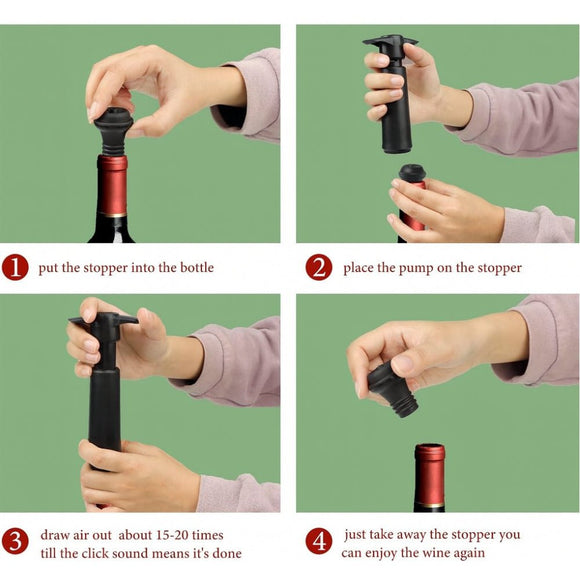 1 put the stopper into the bottle

2 place the pump on the stopper

3 draw air out about 15-20 times till the click sound means it's done

4 just take away the stopper you can enjoy the wine again