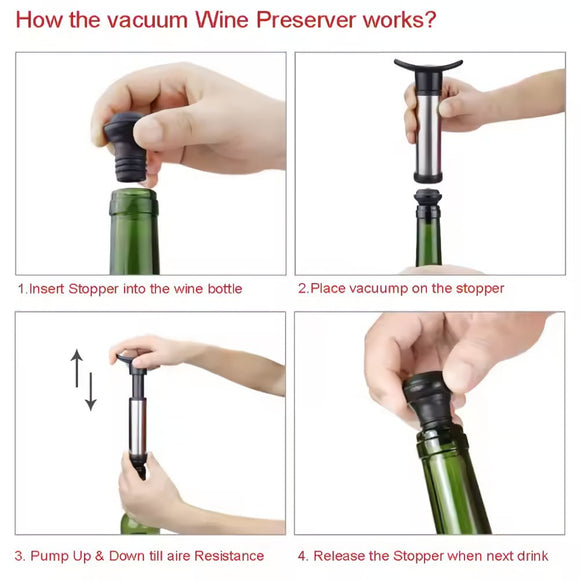 How the vacuum Wine Preserver works?

1.Insert Stopper into the wine bottle

2.Place vacuump on the stopper

3. Pump Up & Down till aire Resistance

4. Release the Stopper when next drink