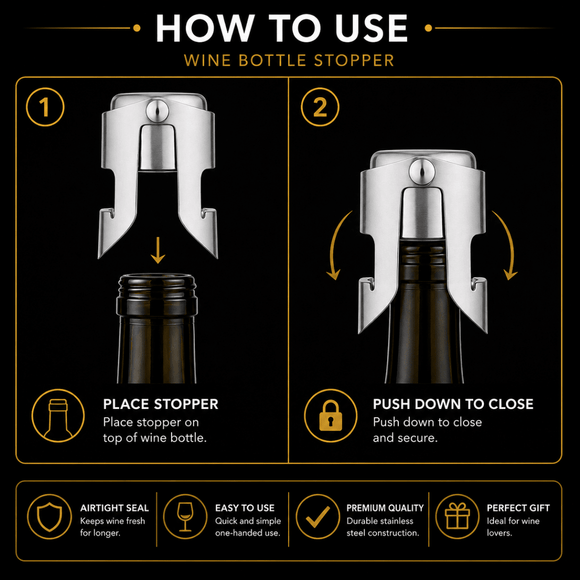 HOW TO USE
WINE BOTTLE STOPPER

1

PLACE STOPPER
Place stopper on top of wine bottle.

2

PUSH DOWN TO CLOSE
Push down to close and secure.

AIRTIGHT SEAL
Keeps wine fresh for longer.

EASY TO USE
Quick and simple one-handed use.

PREMIUM QUALITY
Durable stainless steel construction.

PERFECT GIFT
Ideal for wine lovers.