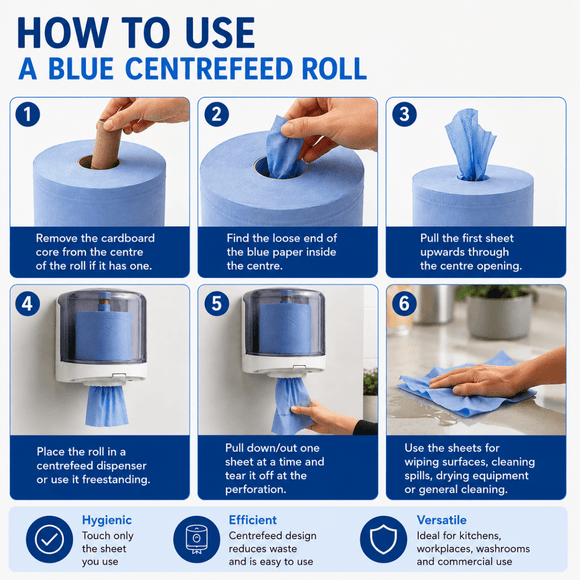 HOW TO USE
A BLUE CENTREFEED ROLL

1
Remove the cardboard core from the centre of the roll if it has one.

2
Find the loose end of the blue paper inside the centre.

3
Pull the first sheet upwards through the centre opening.

4
Place the roll in a centrefeed dispenser or use it freestanding.

5
Pull down/out one sheet at a time and tear it off at the perforation.

6
Use the sheets for wiping surfaces, cleaning spills, drying equipment or general cleaning.

Hygienic
Touch only the sheet you use

Efficient
Centrefeed design reduces waste and is easy to use

Versatile
Ideal for kitchens, workplaces, washrooms and commercial use