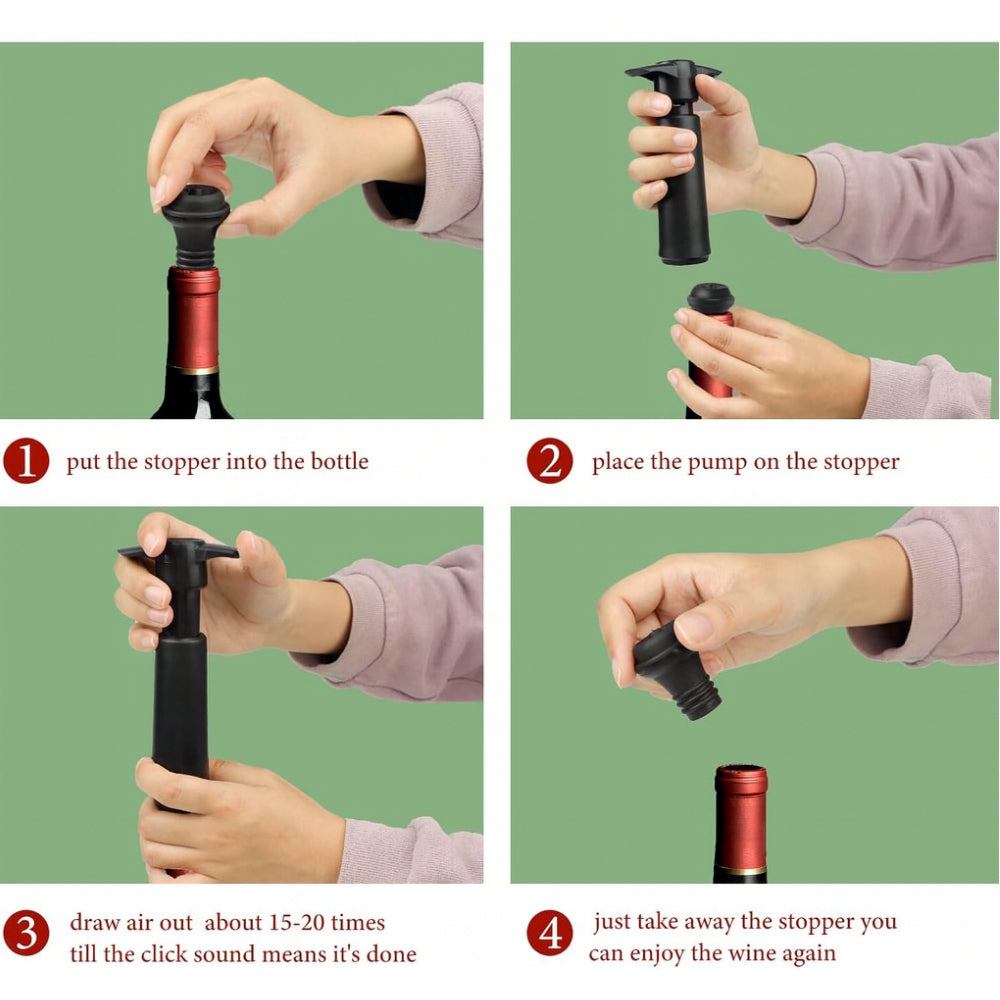 1 put the stopper into the bottle

2 place the pump on the stopper

3 draw air out about 15-20 times till the click sound means it's done

4 just take away the stopper you can enjoy the wine again